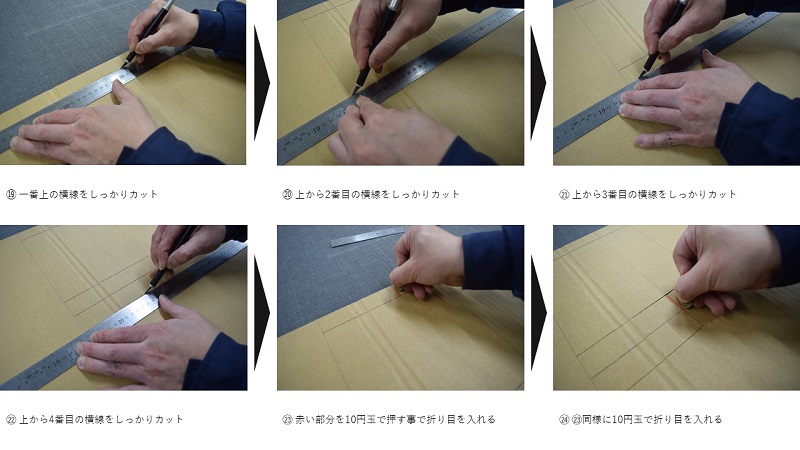 ⑲ 一番上の横線をしっかりカット

⑳ 上から2番目の横線をしっかりカット

㉑ 上から3番目の横線をしっかりカット

㉒ 上から4番目の横線をしっかりカット

㉓ 赤い部分を10円玉で押す事で折り目を入れる

㉔ ㉓同様に10円玉で折り目を入れる